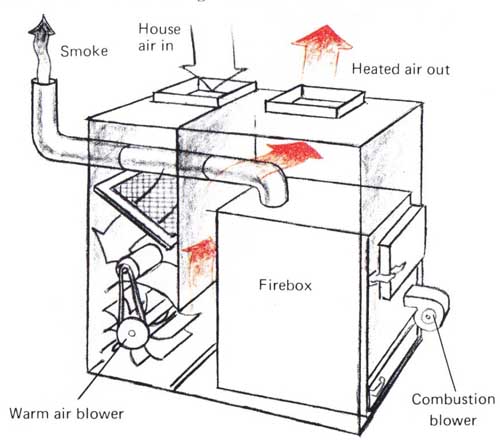 Smoke

House air in

Heated air out

Firebox

Warm air blower

Combustion blower